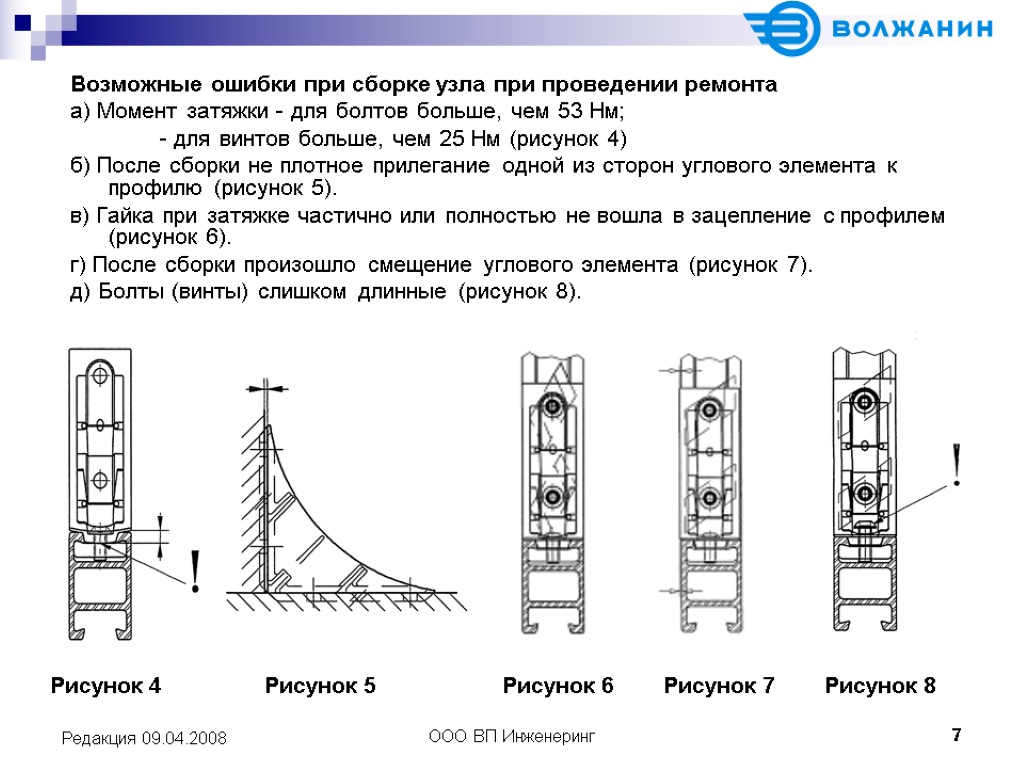 ВОЛЖАНИН

Возможные ошибки при сборке узла при проведении ремонта
а) Момент затяжки - для болтов больше, чем 53 Нм;
- для винтов больше, чем 25 Нм (рисунок 4)
б) После сборки не плотное прилегание одной из сторон углового элемента к профилю (рисунок 5).
в) Гайка при затяжке частично или полностью не вошла в зацепление с профилем (рисунок 6).
г) После сборки произошло смещение углового элемента (рисунок 7).
д) Болты (винты) слишком длинные (рисунок 8).

!

!

Рисунок 4 Рисунок 5 Рисунок 6 Рисунок 7 Рисунок 8

Редакция 09.04.2008 ООО ВП Инженеринг 7